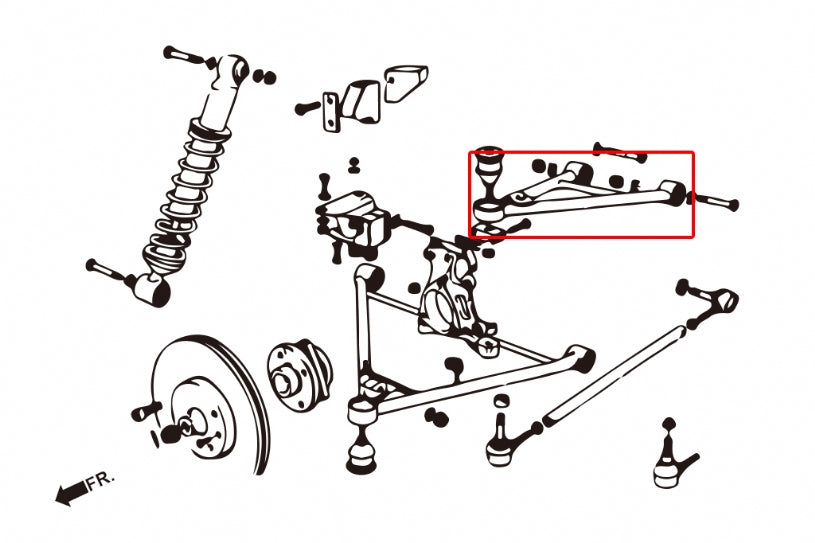 FR.