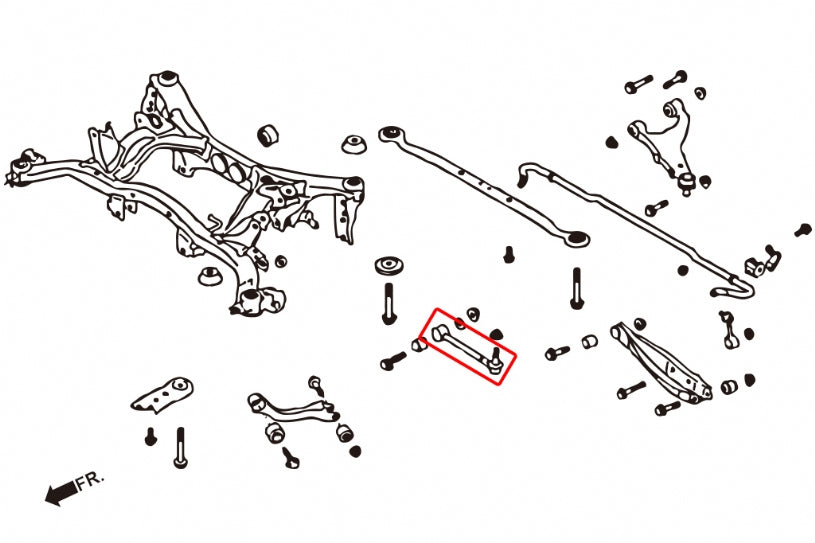 FR.