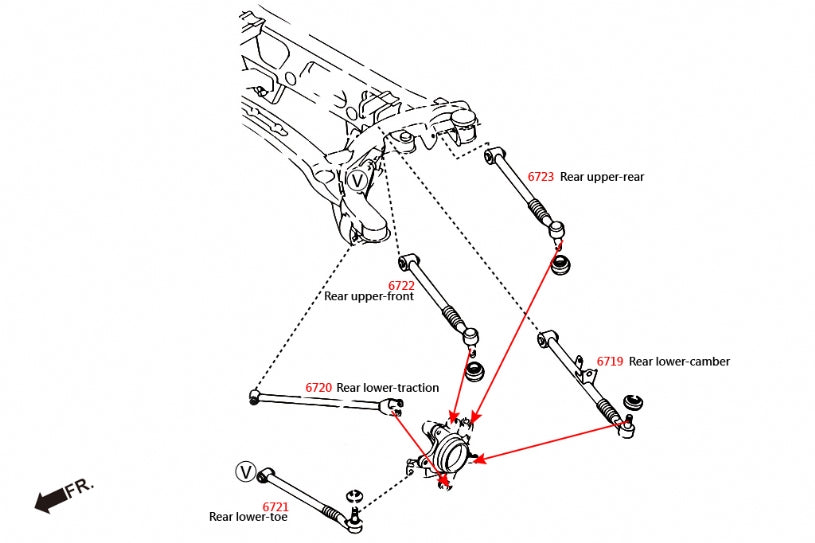 V

6723 Rear upper-rear

6722
Rear upper-front

6719 Rear lower-camber

6720 Rear lower-traction

V

FR.

6721
Rear lower-toe