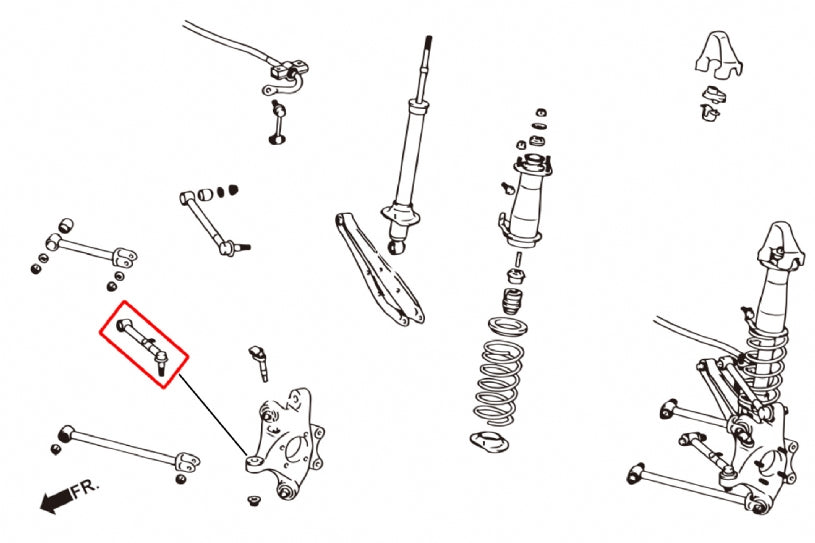 FR.