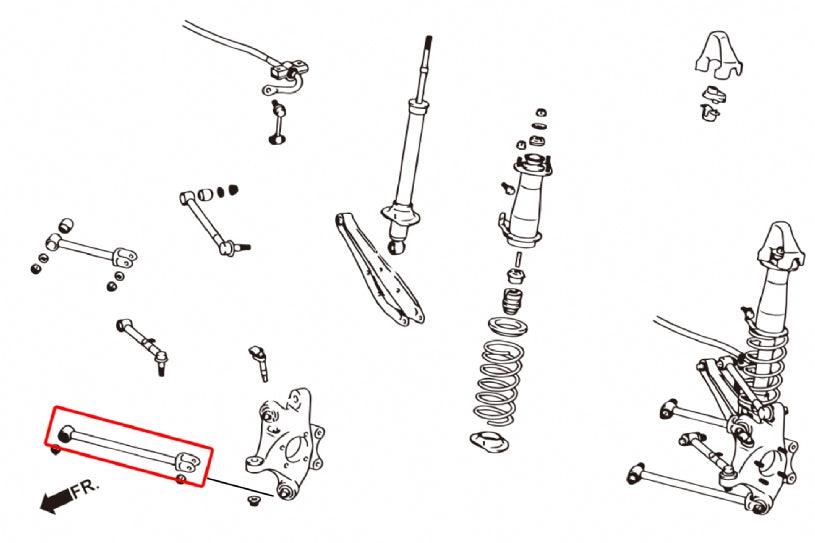 FR.