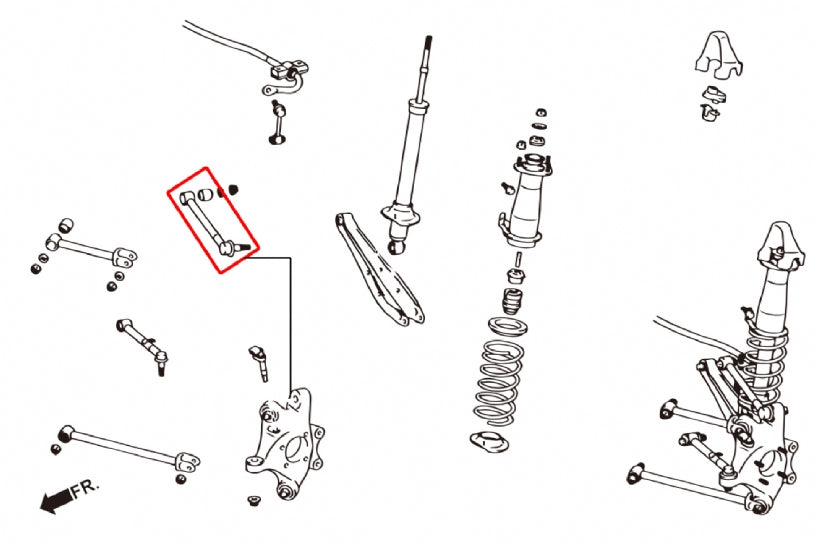 FR.