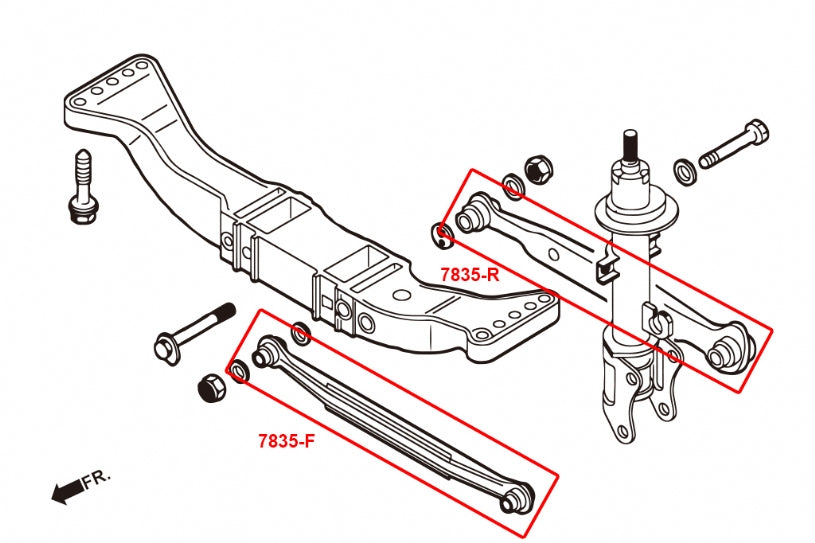 7835-R

7835-F

FR.