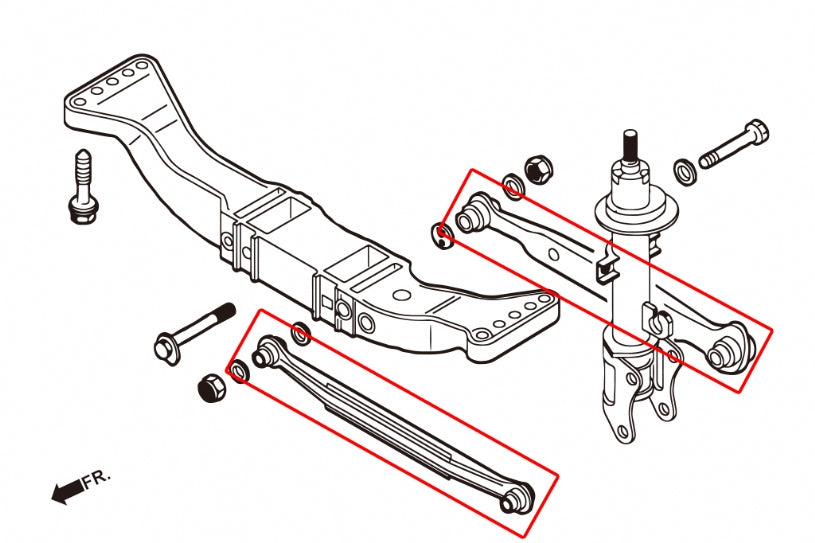 FR.