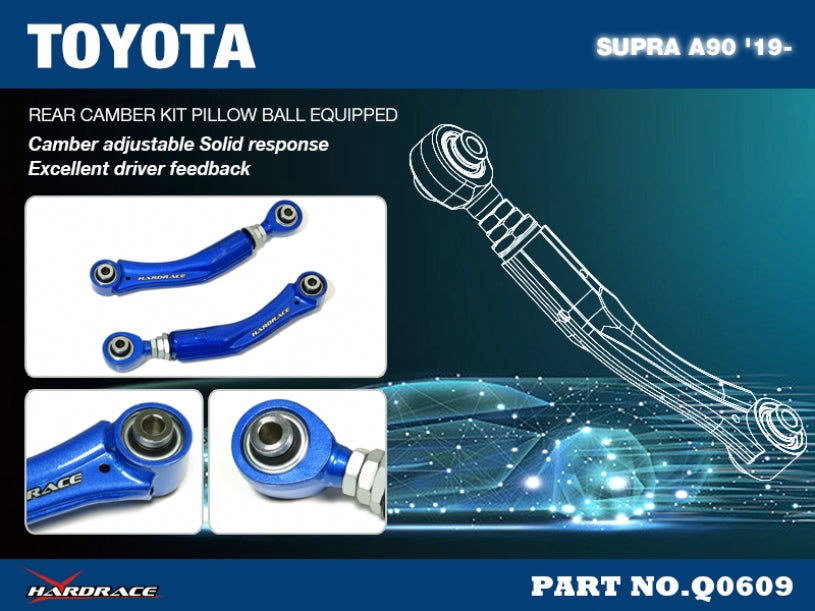 TOYOTA

SUPRA A90 '19-

REAR CAMBER KIT PILLOW BALL EQUIPPED

Camber adjustable Solid response
Excellent driver feedback

HARDRACE

HARDRACE

RACE

HARDRACE

PART NO.Q0609