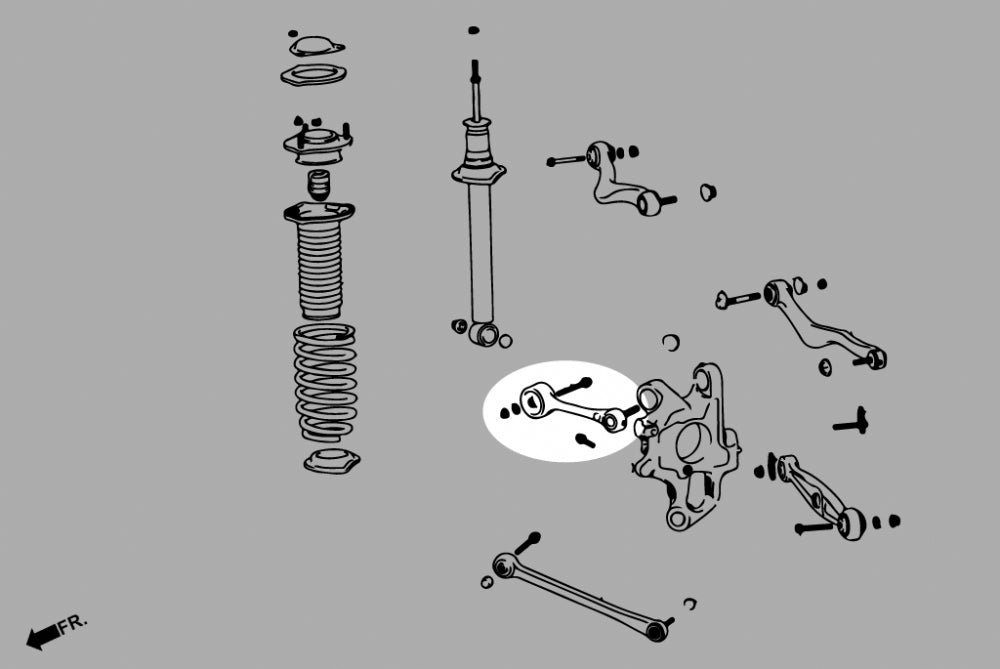 FR.