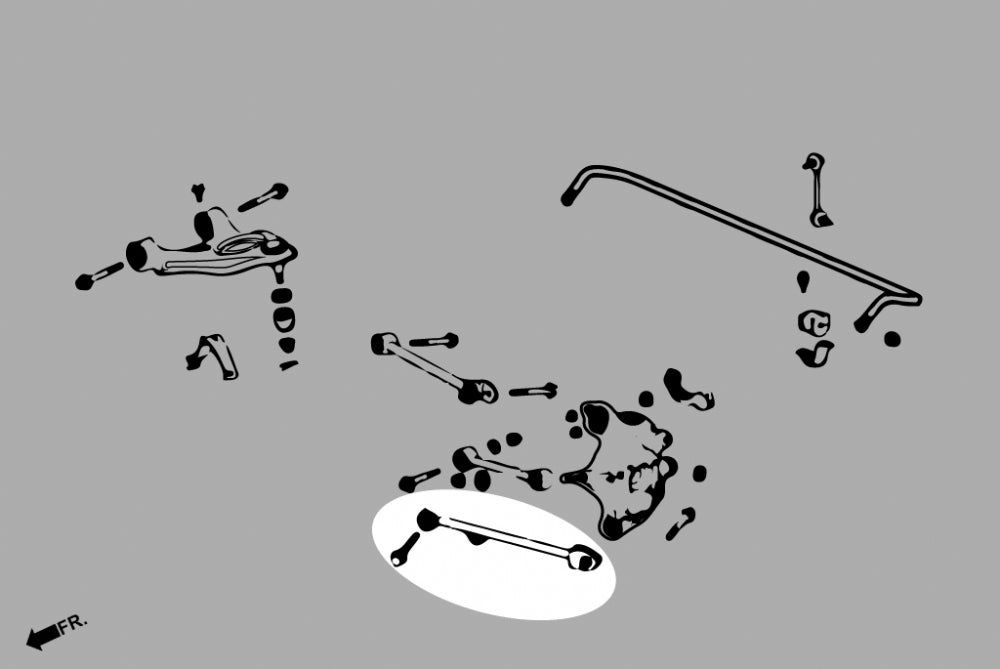 FR.