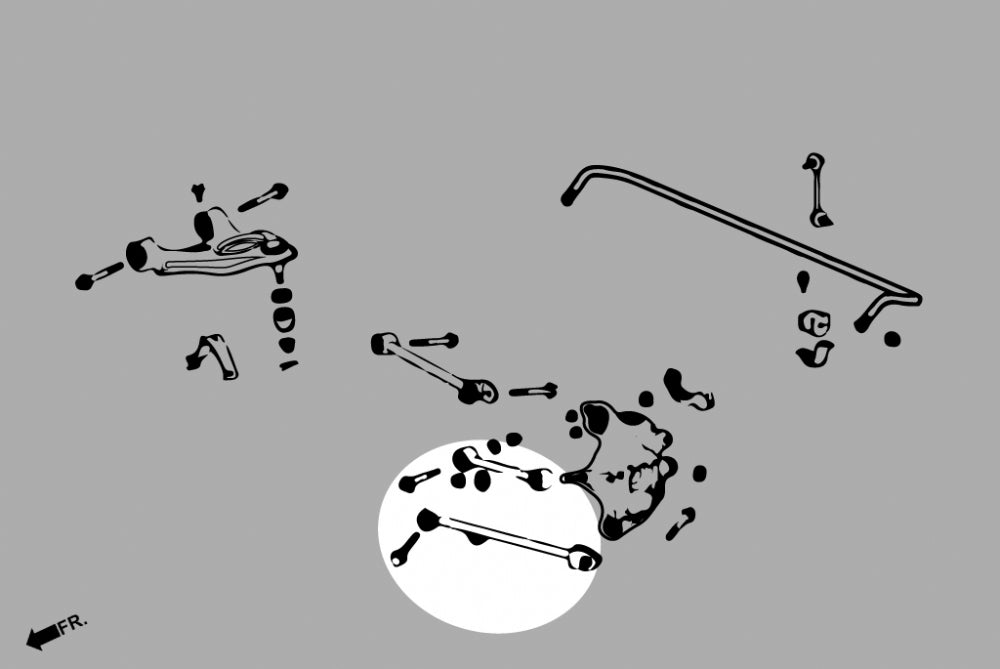 FR.