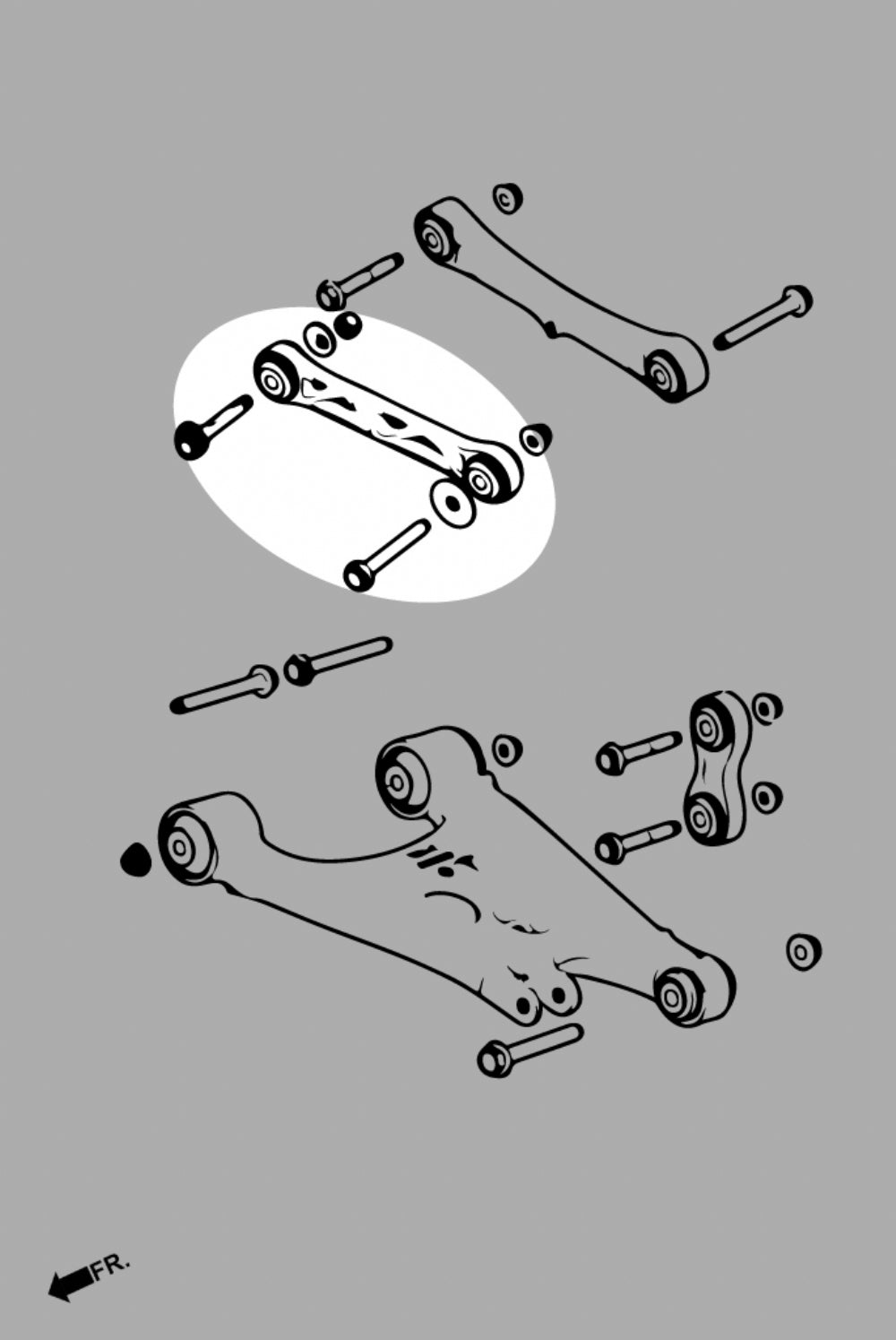 FR.