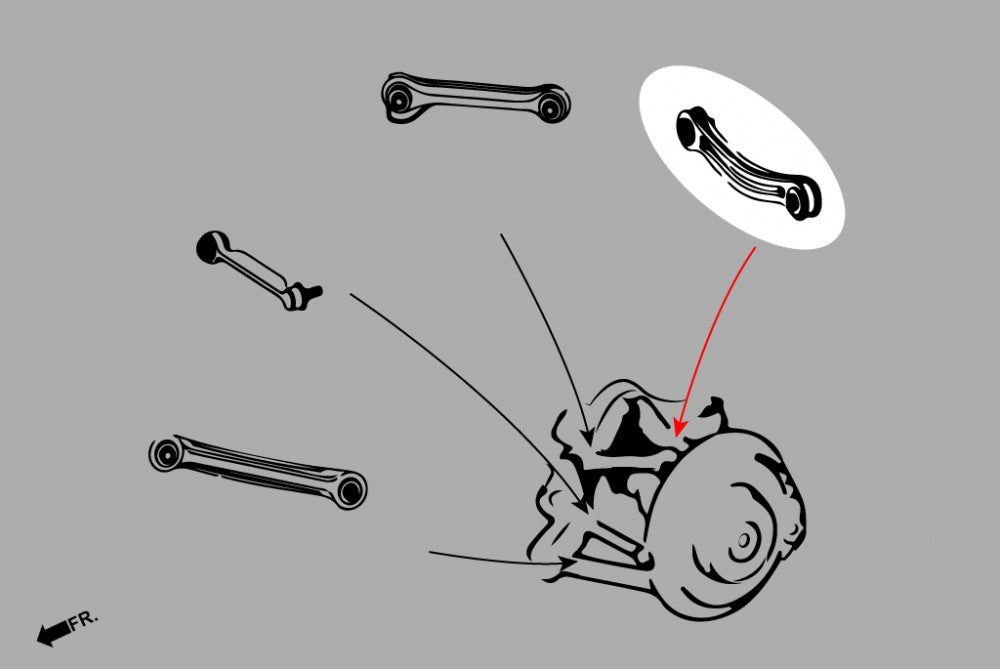 FR.